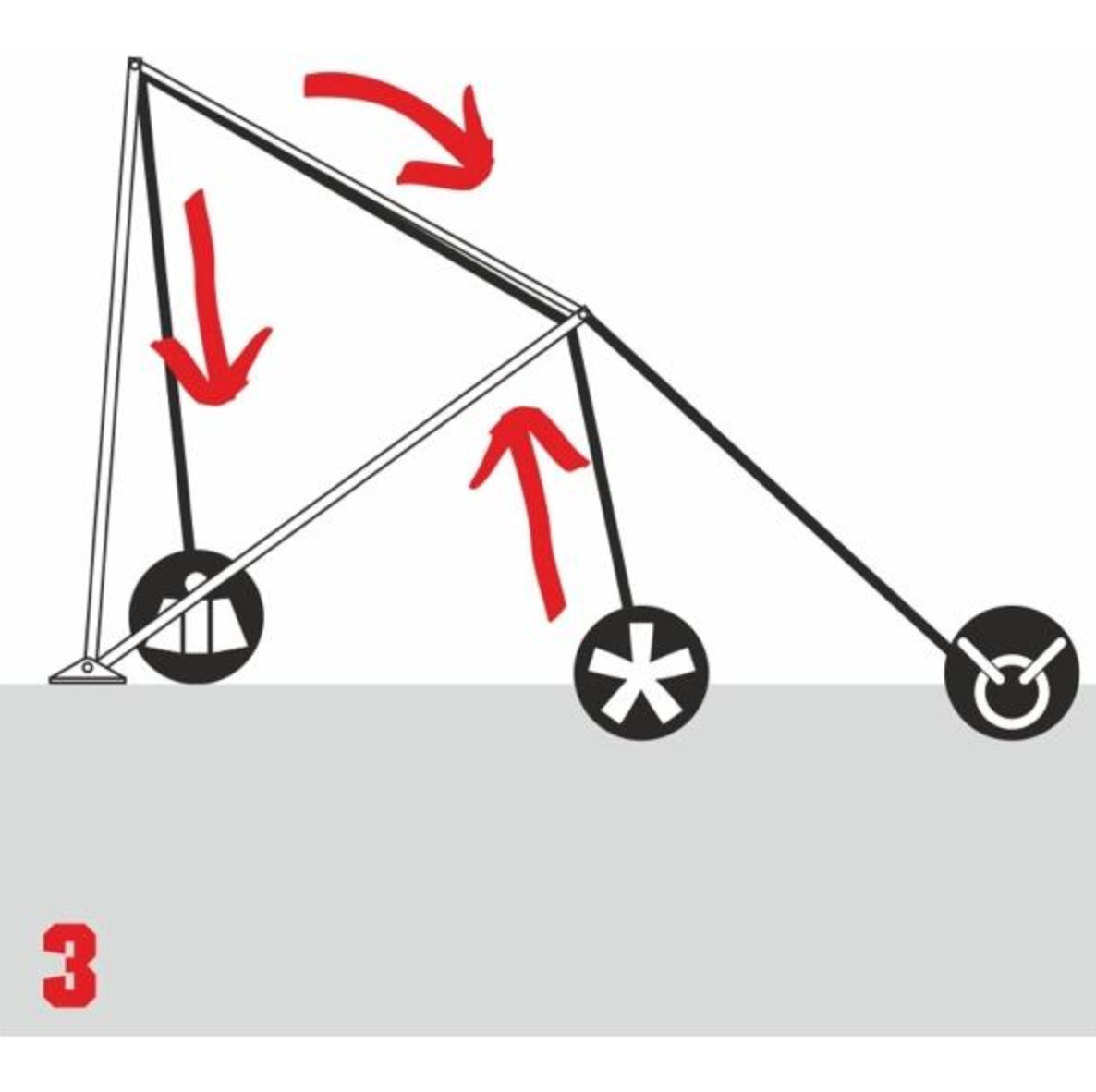 3